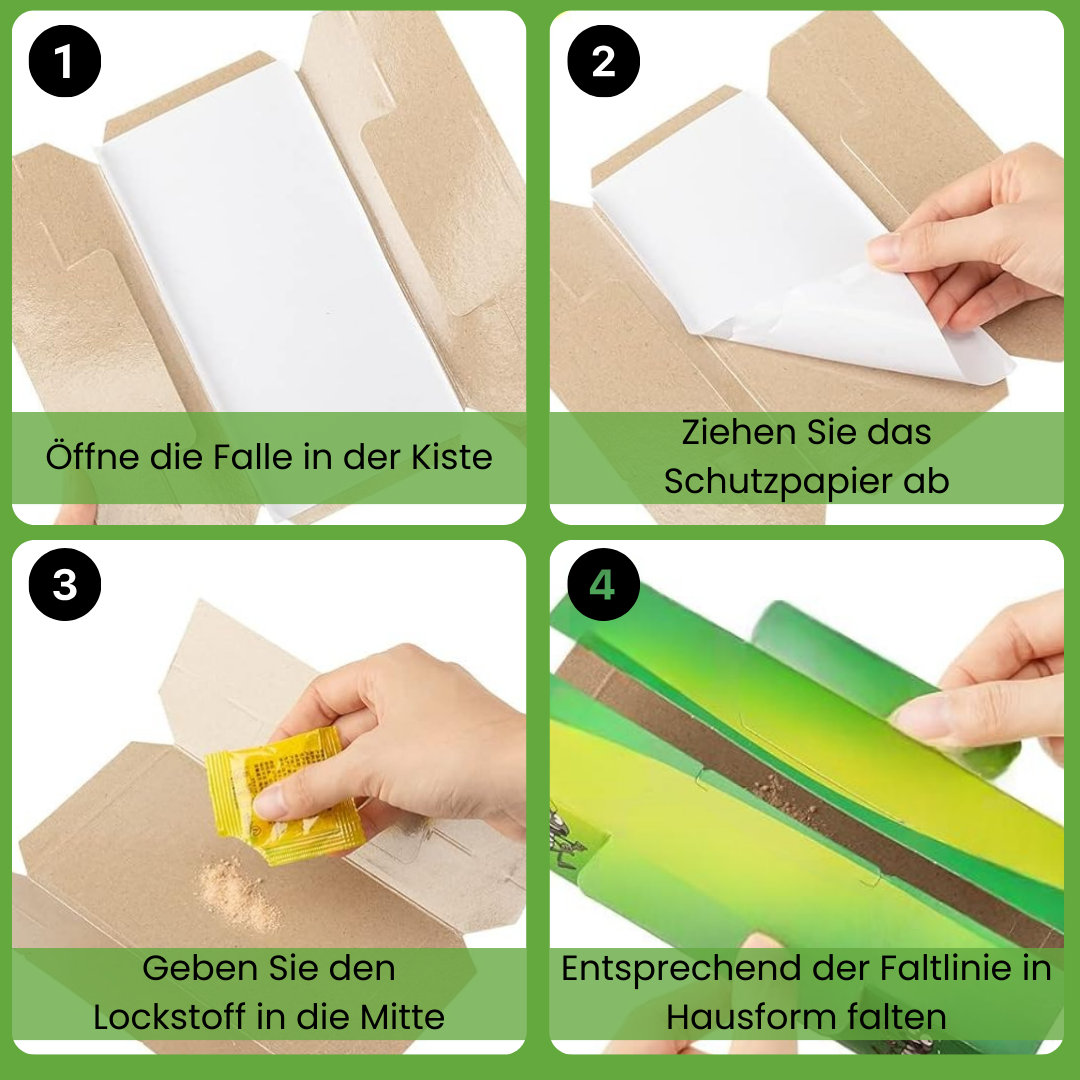 1

Öffne die Falle in der Kiste

2

Ziehen Sie das Schutzpapier ab

3

Geben Sie den Lockstoff in die Mitte

4

Entsprechend der Faltlinie in Hausform falten